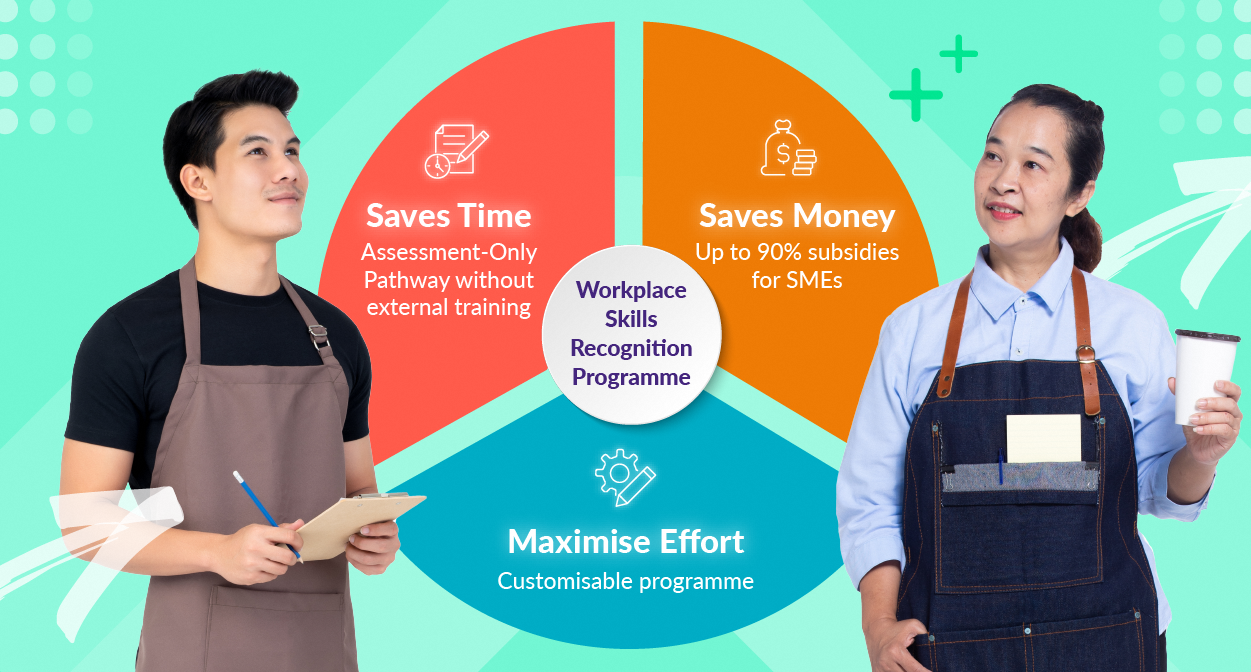 Saves Time
Assessment-Only Pathway without external training

Saves Money
Up to 90% subsidies for SMEs

Workplace Skills Recognition Programme

Maximise Effort
Customisable programme