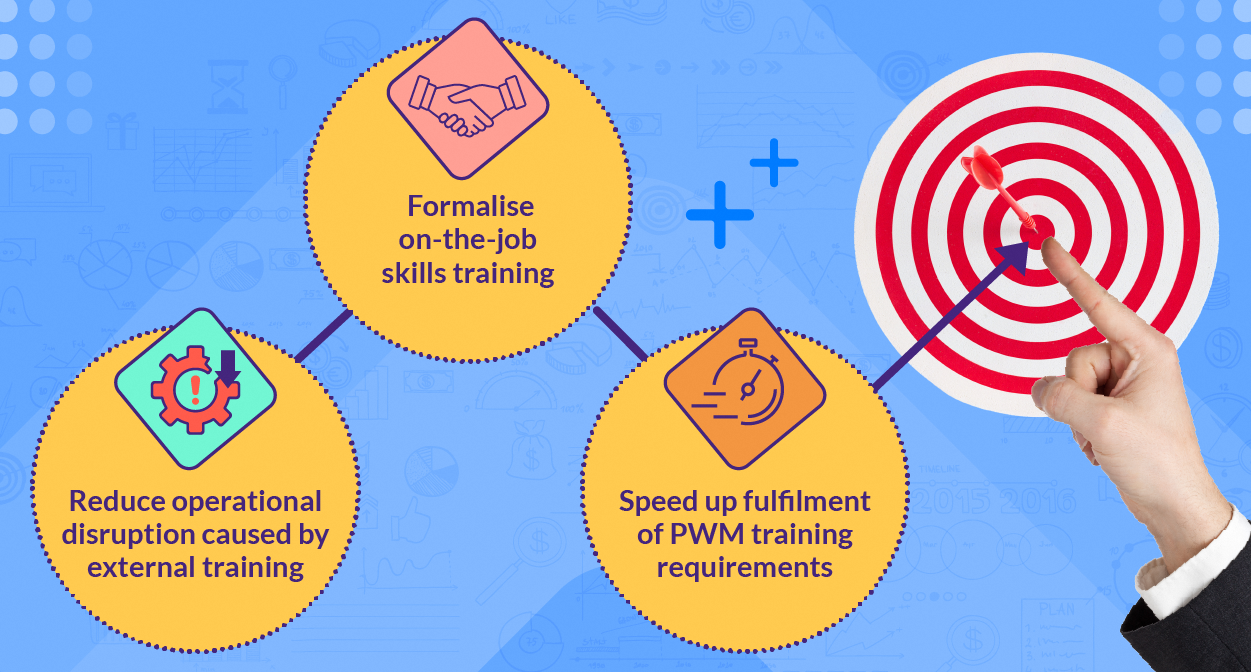 Formalise on-the-job skills training

Reduce operational disruption caused by external training

Speed up fulfilment of PWM training requirements