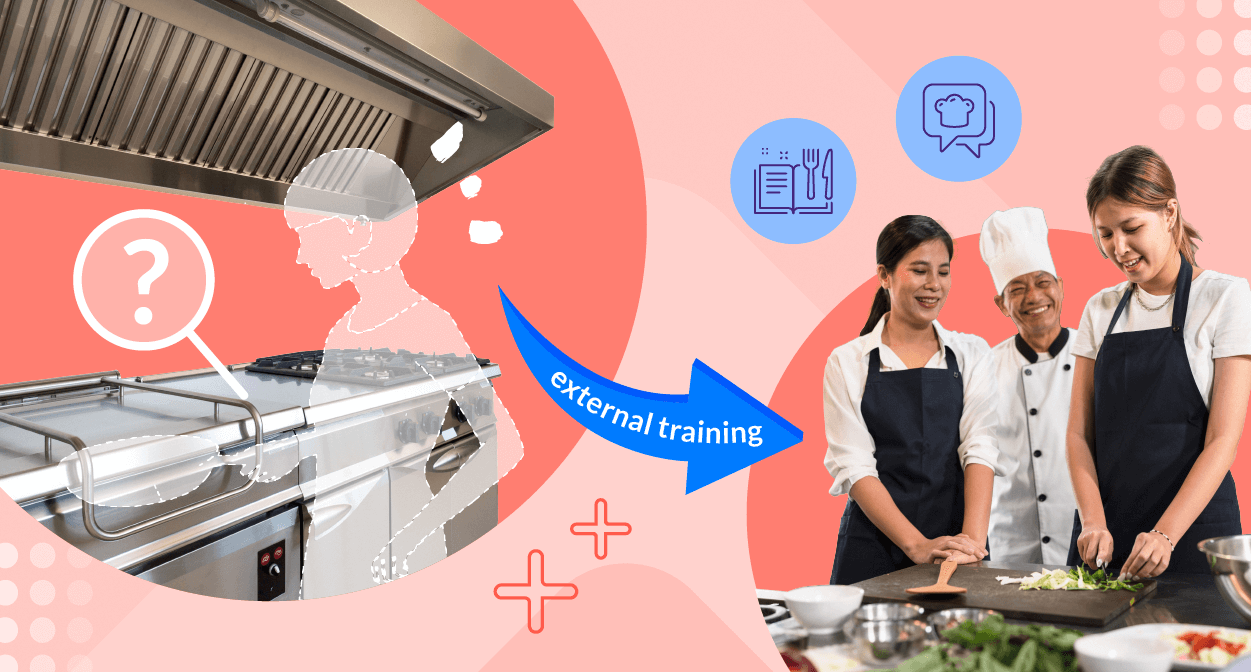 ?

external training