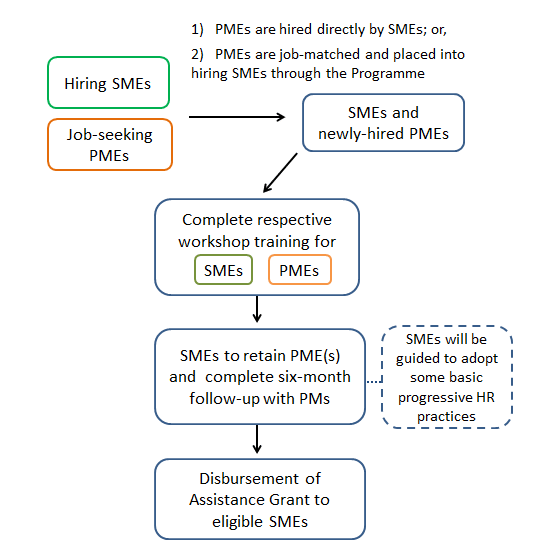 1) PMEs are hired directly by SMEs; or,

2) PMEs are job-matched and placed into hiring SMEs through the Programme

Hiring SMEs

Job-seeking PMEs

SMEs and newly-hired PMEs

Complete respective workshop training for

SMEs

PMEs

SMEs to retain PME(s) and complete six-month follow-up with PMs

SMEs will be guided to adopt some basic progressive HR practices

Disbursement of Assistance Grant to eligible SMEs